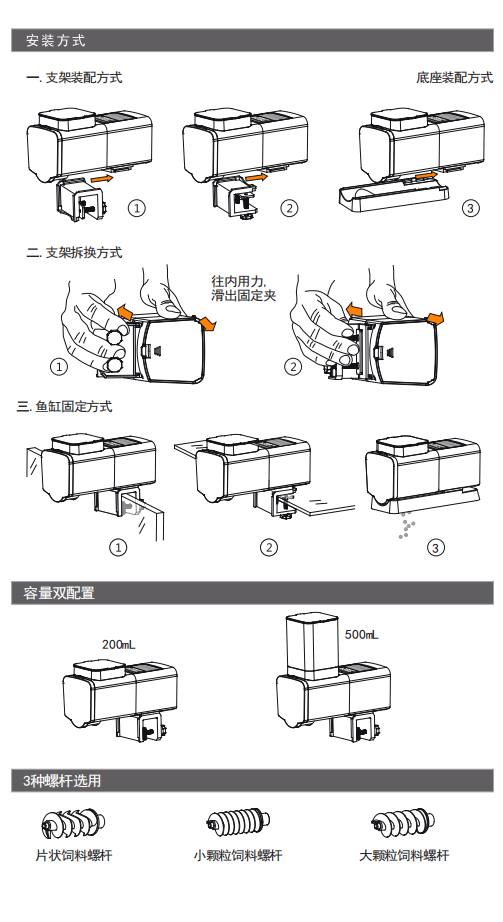 安装方式

一. 支架装配方式

底座装配方式

①

②

③

二. 支架拆换方式

往内用力,
滑出固定夹

①

②

三. 鱼缸固定方式

①

②

③

容量双配置

200mL

500mL

3种螺杆选用

片状饲料螺杆

小颗粒饲料螺杆

大颗粒饲料螺杆